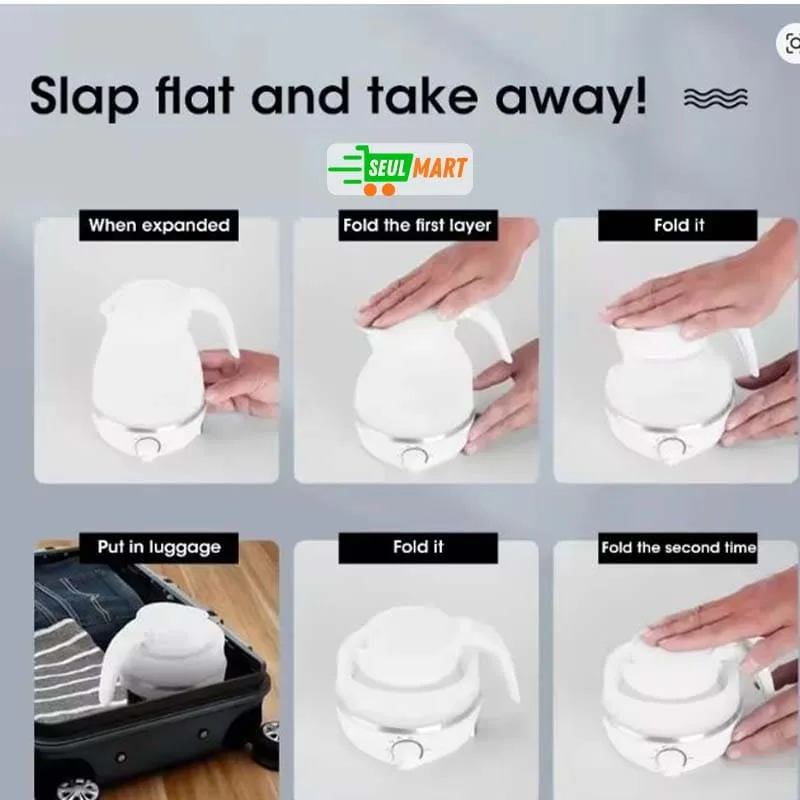 Slap flat and take away!

SEUL MART

When expanded

Fold the first layer

Fold it

Put in luggage

Fold it

Fold the second time