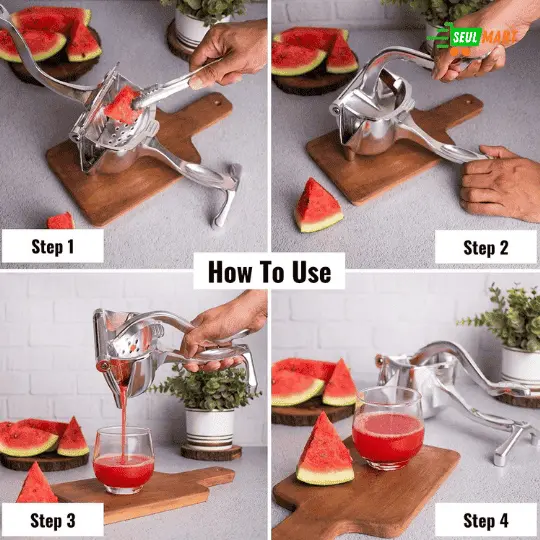 SEUL MART

Step 1

Step 2

How To Use

Step 3

Step 4